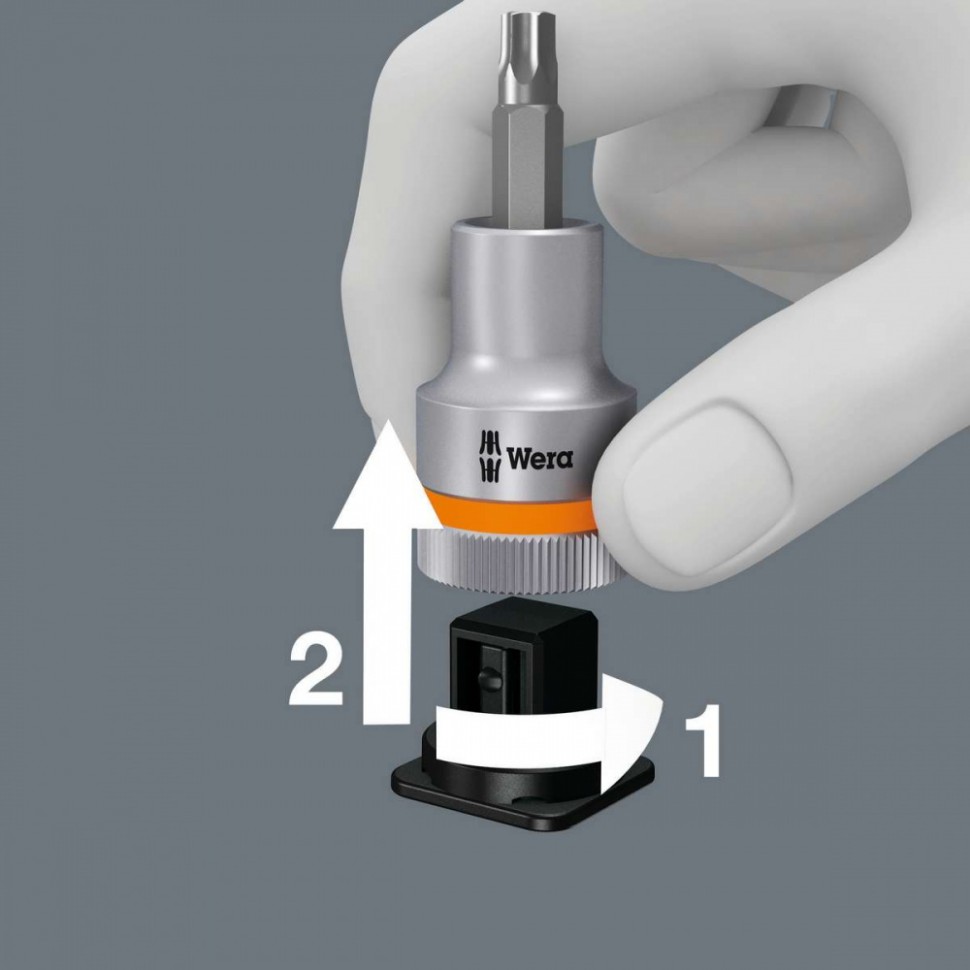 Wera

2

1